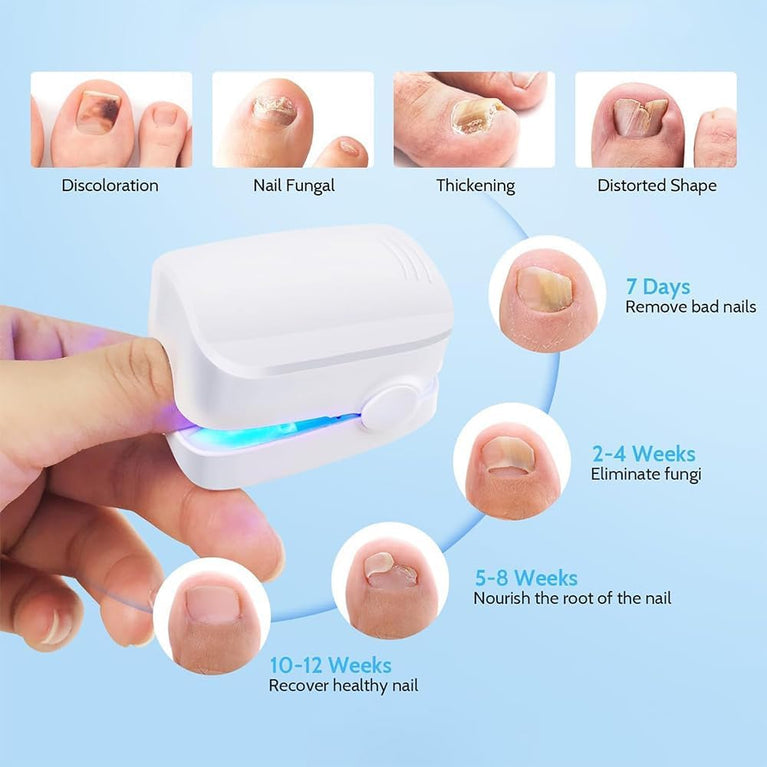 Discoloration

Nail Fungal

Thickening

Distorted Shape

7 Days
Remove bad nails

2-4 Weeks
Eliminate fungi

5-8 Weeks
Nourish the root of the nail

10-12 Weeks
Recover healthy nail